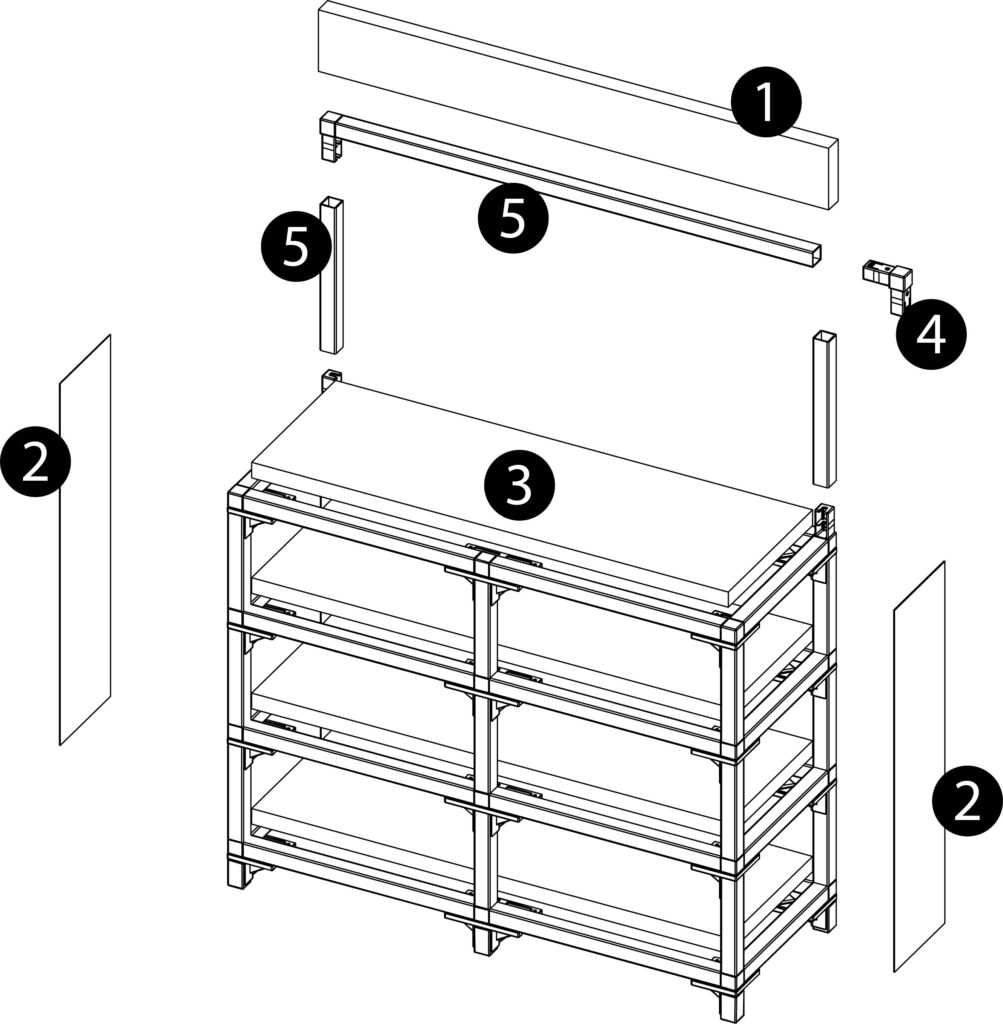 1
5
5
4
2
3
2