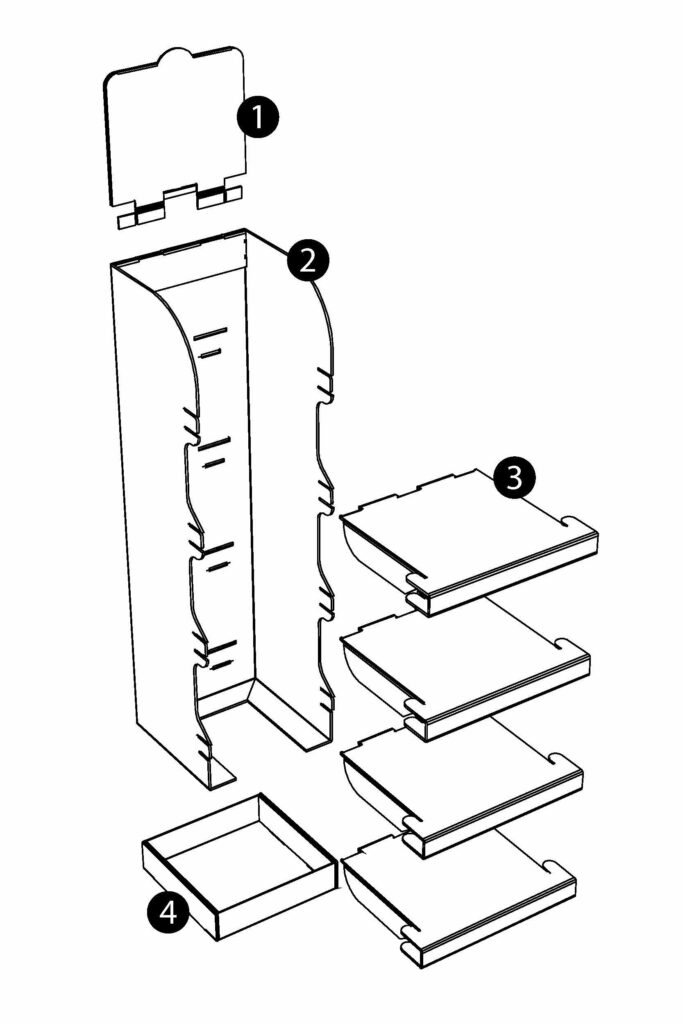 1
2
3
4